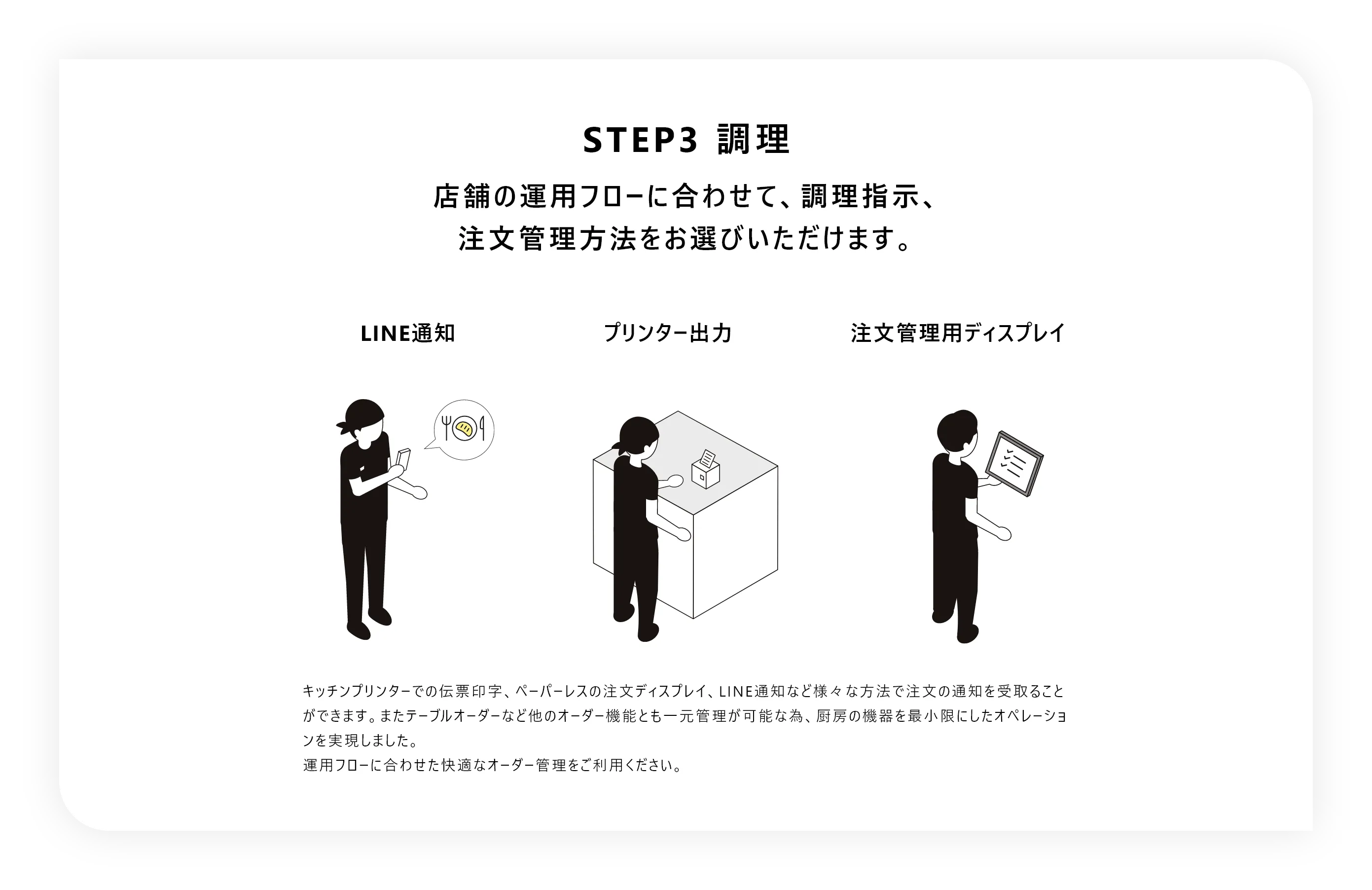 STEP3 調理

店舗の運用フローに合わせて、調理指示、注文管理方法をお選びいただけます。

LINE通知

プリンター出力

注文管理用ディスプレイ

キッチンプリンターでの伝票印字、ペーパーレスの注文ディスプレイ、LINE通知など様々な方法で注文の通知を受取ることができます。またテーブルオーダーなど他のオーダー機能とも一元管理が可能な為、厨房の機器を最小限にしたオペレーションを実現しました。
運用フローに合わせた快適なオーダー管理をご利用ください。