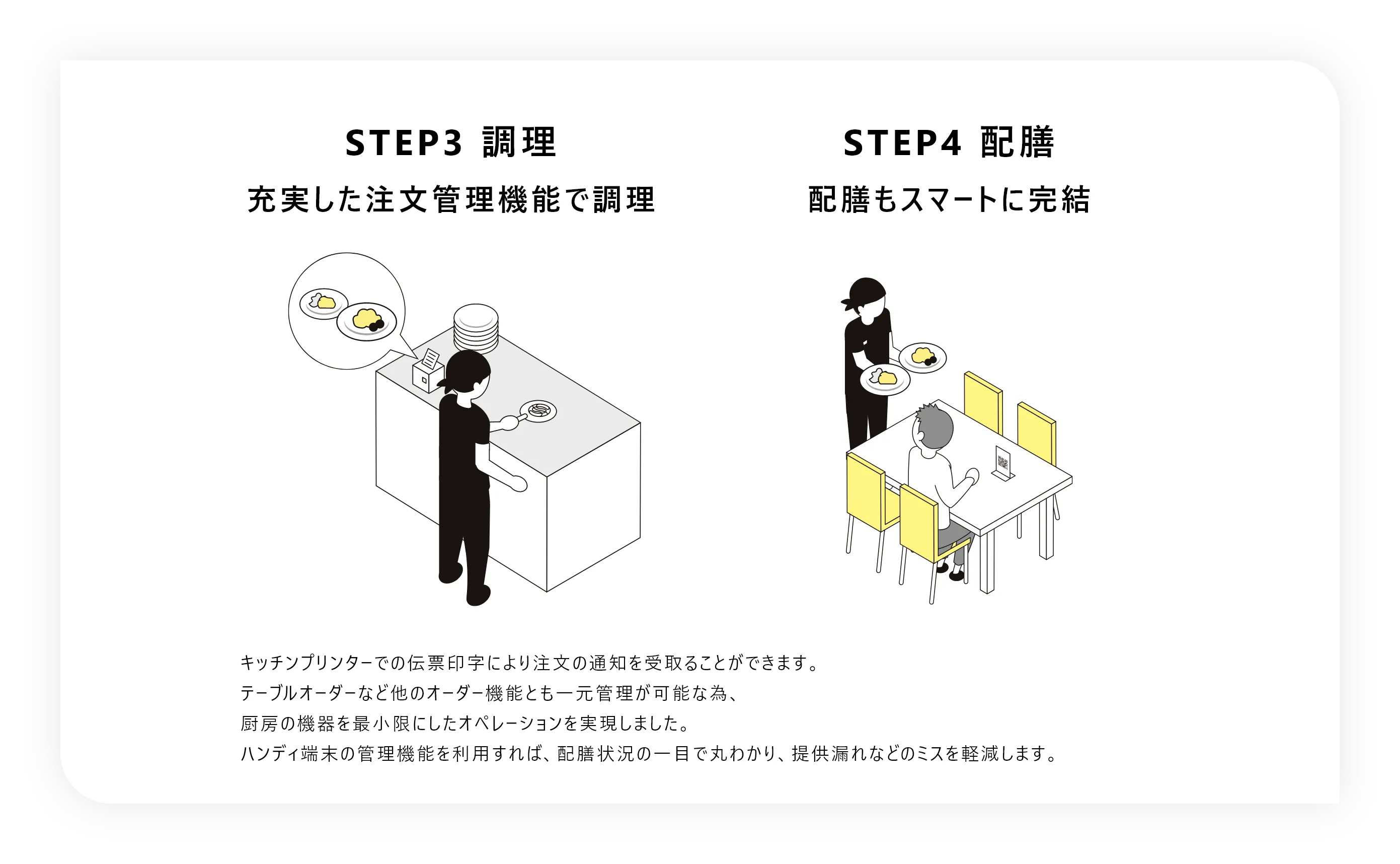 STEP3 調理
充実した注文管理機能で調理

STEP4 配膳
配膳もスマートに完結

キッチンプリンターでの伝票印字により注文の通知を受取ることができます。
テーブルオーダーなど他のオーダー機能とも一元管理が可能な為、
厨房の機器を最小限にしたオペレーションを実現しました。
ハンディ端末の管理機能を利用すれば、配膳状況の一目で丸わかり、提供漏れなどのミスを軽減します。