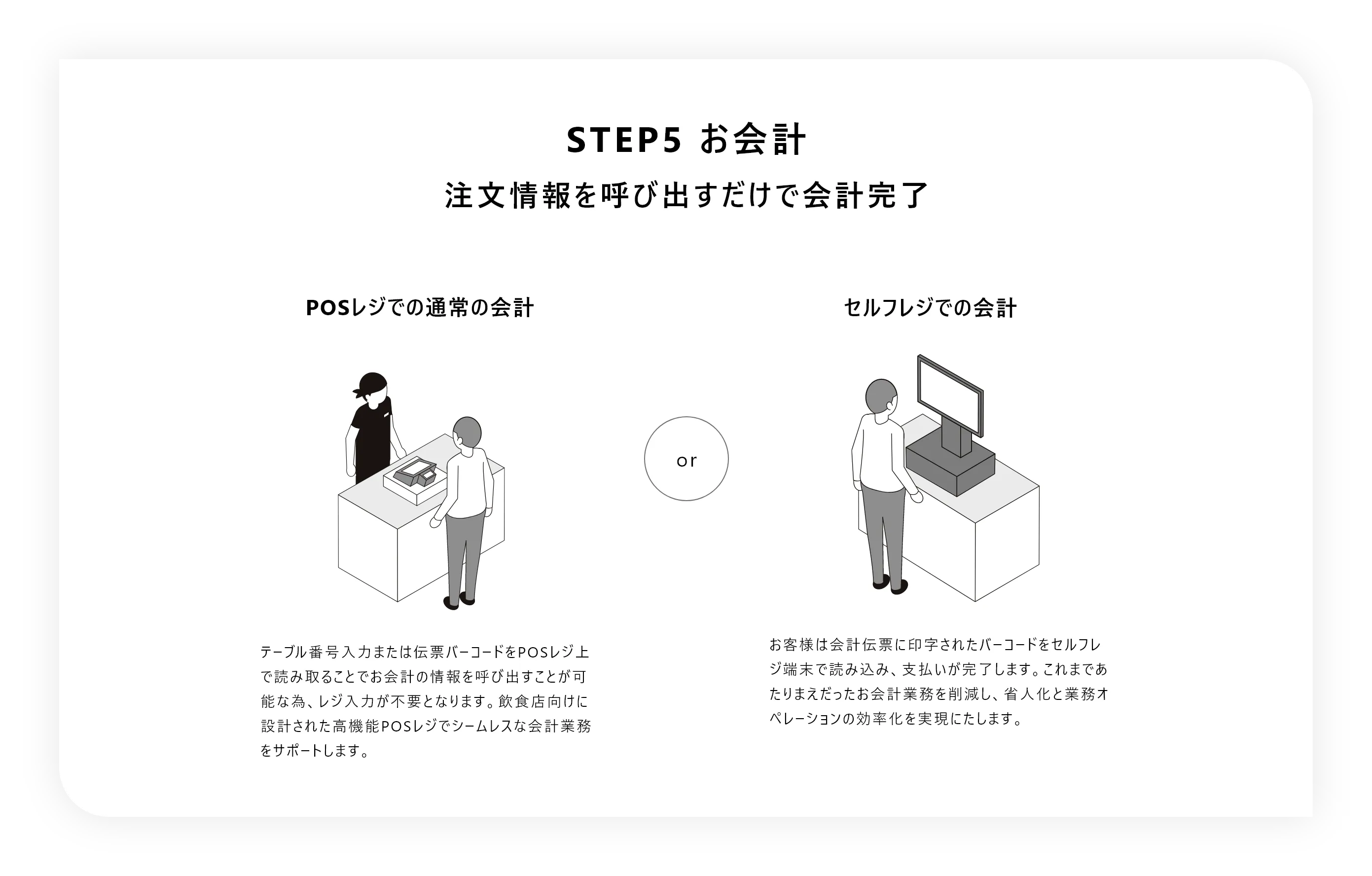 STEP5 お会計

注文情報を呼び出すだけで会計完了

POSレジでの通常の会計

テーブル番号入力または伝票バーコードをPOSレジ上で読み取ることでお会計の情報を呼び出すことが可能な為、レジ入力が不要となります。飲食店向けに設計された高機能POSレジでシームレスな会計業務をサポートします。

or

セルフレジでの会計

お客様は会計伝票に印字されたバーコードをセルフレジ端末で読み込み、支払いが完了します。これまであたりまえだったお会計業務を削減し、省人化と業務オペレーションの効率化を実現にたします。